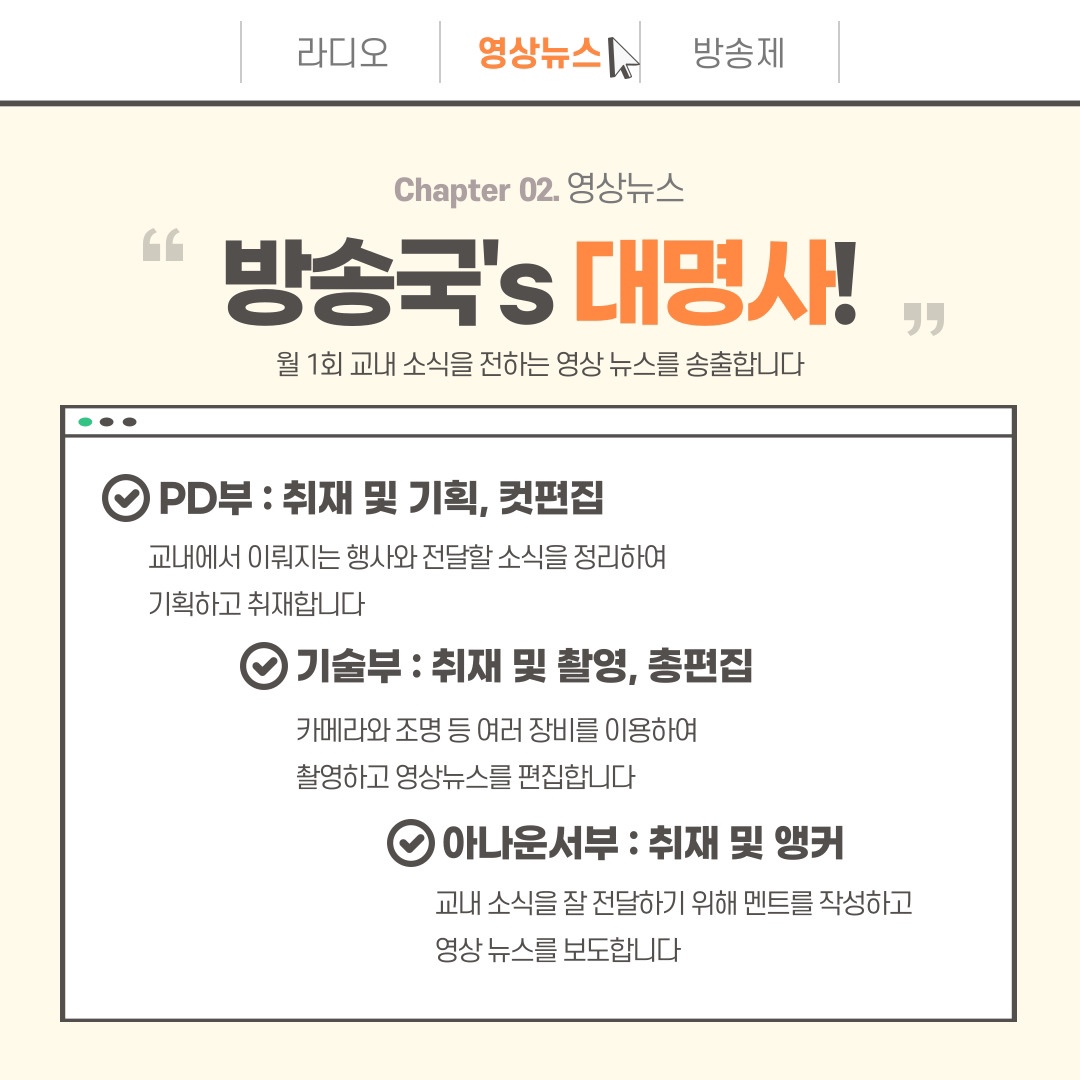 라디오 영상뉴스 방송제

Chapter 02. 영상뉴스

" 방송국's 대명사! "

월 1회 교내 소식을 전하는 영상 뉴스를 송출합니다

PD부 : 취재 및 기획, 컷편집

교내에서 이뤄지는 행사와 전달할 소식을 정리하여 기획하고 취재합니다

기술부 : 취재 및 촬영, 총편집

카메라와 조명 등 여러 장비를 이용하여 촬영하고 영상뉴스를 편집합니다

아나운서부 : 취재 및 앵커

교내 소식을 잘 전달하기 위해 멘트를 작성하고 영상 뉴스를 보도합니다